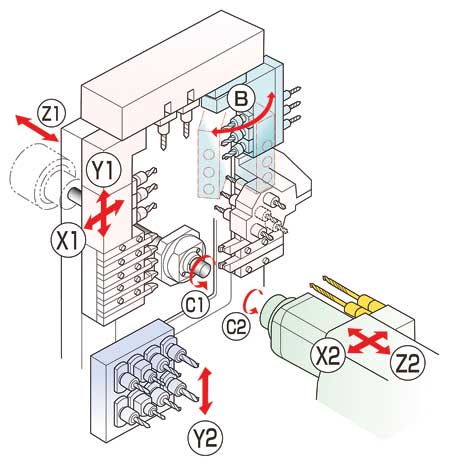 Z1
B
Y1
X1
C1
C2
X2
Z2
Y2